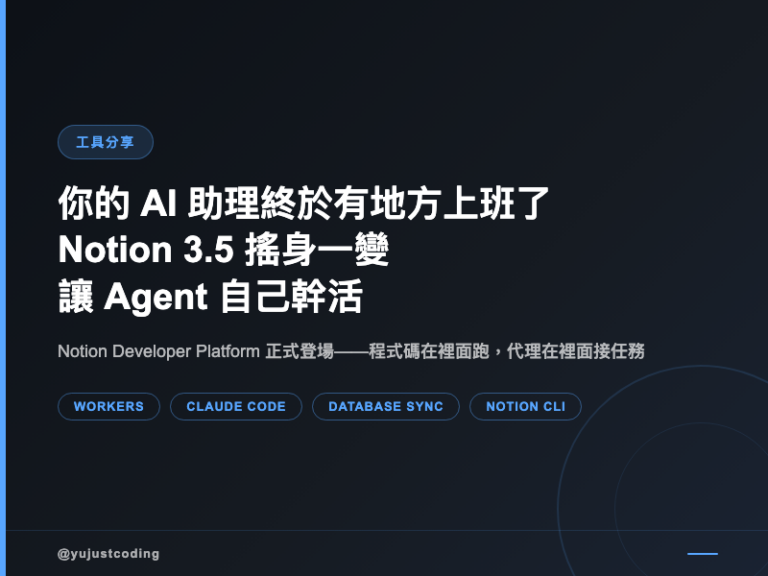 工具分享

你的 AI 助理終於有地方上班了
Notion 3.5 搖身一變
讓 Agent 自己幹活

Notion Developer Platform 正式登場——程式碼在裡面跑，代理在裡面接任務

WORKERS
CLAUDE CODE
DATABASE SYNC
NOTION CLI

@yujustcoding